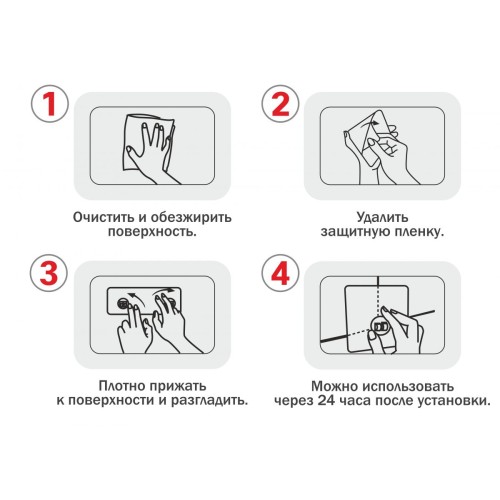 1

Очистить и обезжирить поверхность.

2

Удалить защитную пленку.

3

Плотно прижать к поверхности и разгладить.

4

Можно использовать через 24 часа после установки.