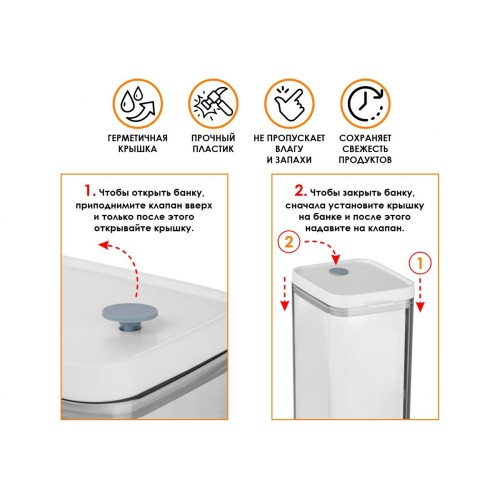 ГЕРМЕТИЧНАЯ
КРЫШКА

ПРОЧНЫЙ
ПЛАСТИК

НЕ ПРОПУСКАЕТ
ВЛАГУ
И ЗАПАХИ

СОХРАНЯЕТ
СВЕЖЕСТЬ
ПРОДУКТОВ

1. Чтобы открыть банку, приподнимите клапан вверх и только после этого открывайте крышку.

2. Чтобы закрыть банку, сначала установите крышку на банке и после этого надавите на клапан.

2

1