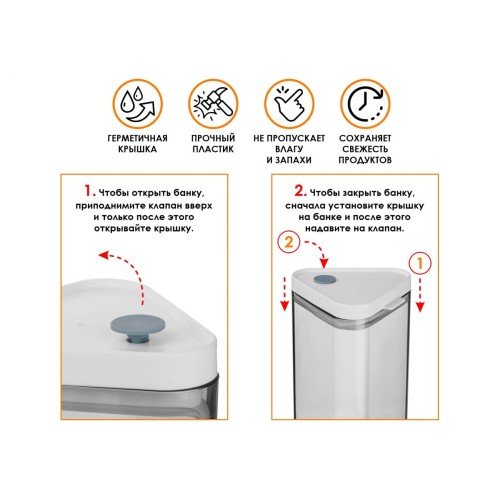 ГЕРМЕТИЧНАЯ КРЫШКА

ПРОЧНЫЙ ПЛАСТИК

НЕ ПРОПУСКАЕТ ВЛАГУ И ЗАПАХИ

СОХРАНЯЕТ СВЕЖЕСТЬ ПРОДУКТОВ

1. Чтобы открыть банку, приподнимите клапан вверх и только после этого открывайте крышку.

2. Чтобы закрыть банку, сначала установите крышку на банке и после этого надавите на клапан.

2

1