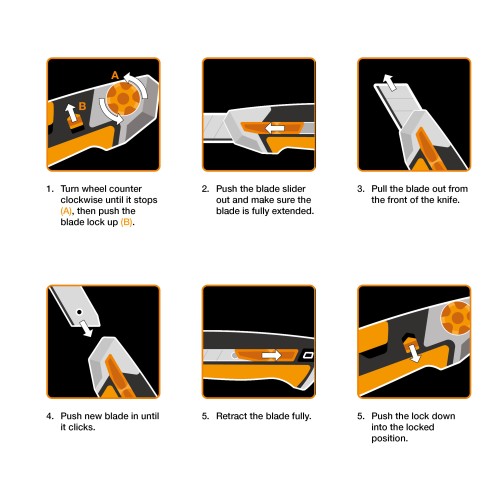 A

B

1. Turn wheel counter clockwise until it stops (A), then push the blade lock up (B).

2. Push the blade slider out and make sure the blade is fully extended.

3. Pull the blade out from the front of the knife.

4. Push new blade in until it clicks.

5. Retract the blade fully.

5. Push the lock down into the locked position.