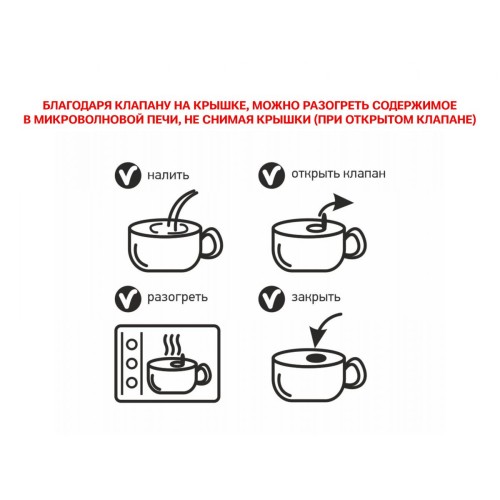 БЛАГОДАРЯ КЛАПАНУ НА КРЫШКЕ, МОЖНО РАЗОГРЕТЬ СОДЕРЖИМОЕ В МИКРОВОЛНОВОЙ ПЕЧИ, НЕ СНИМАЯ КРЫШКИ (ПРИ ОТКРЫТОМ КЛАПАНЕ)

налить

открыть клапан

разогреть

закрыть