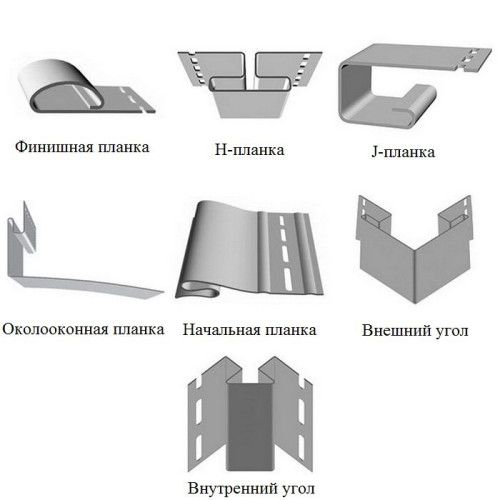 Финишная планка

Н-планка

J-планка

Околооконная планка

Начальная планка

Внешний угол

Внутренний угол